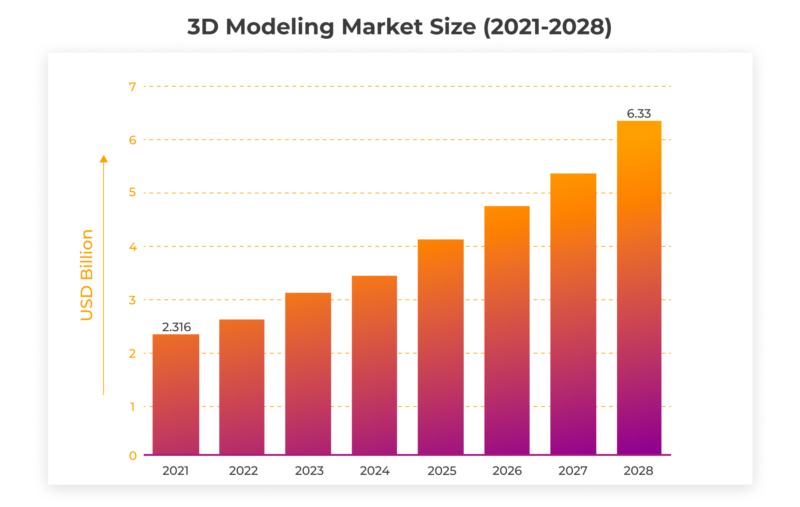 3D Modeling Market Size (2021-2028)

USD Billion

7
6
5
4
3
2
1
0

2.316
6.33

2021 2022 2023 2024 2025 2026 2027 2028