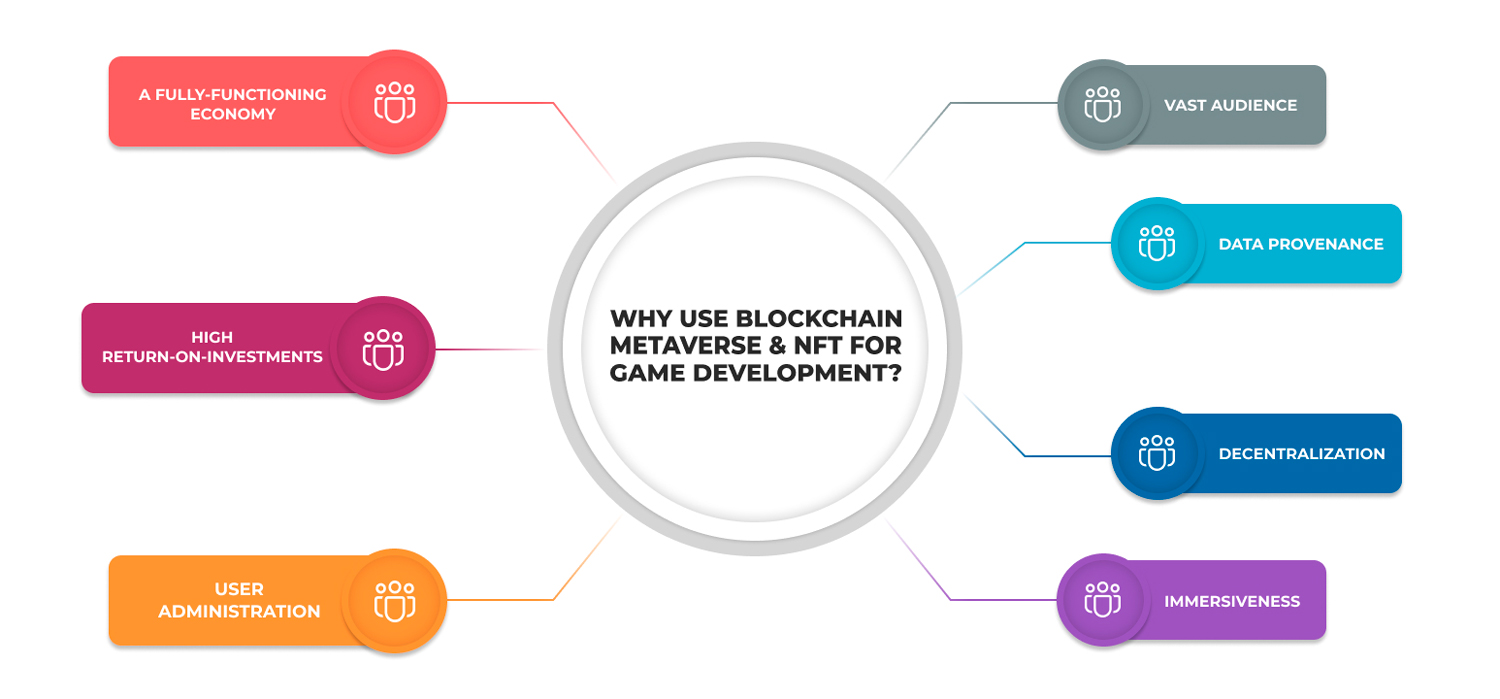 WHY USE BLOCKCHAIN METAVERSE & NFT FOR GAME DEVELOPMENT?

A FULLY-FUNCTIONING ECONOMY

HIGH RETURN-ON-INVESTMENTS

USER ADMINISTRATION

VAST AUDIENCE

DATA PROVENANCE

DECENTRALIZATION

IMMERSIVENESS