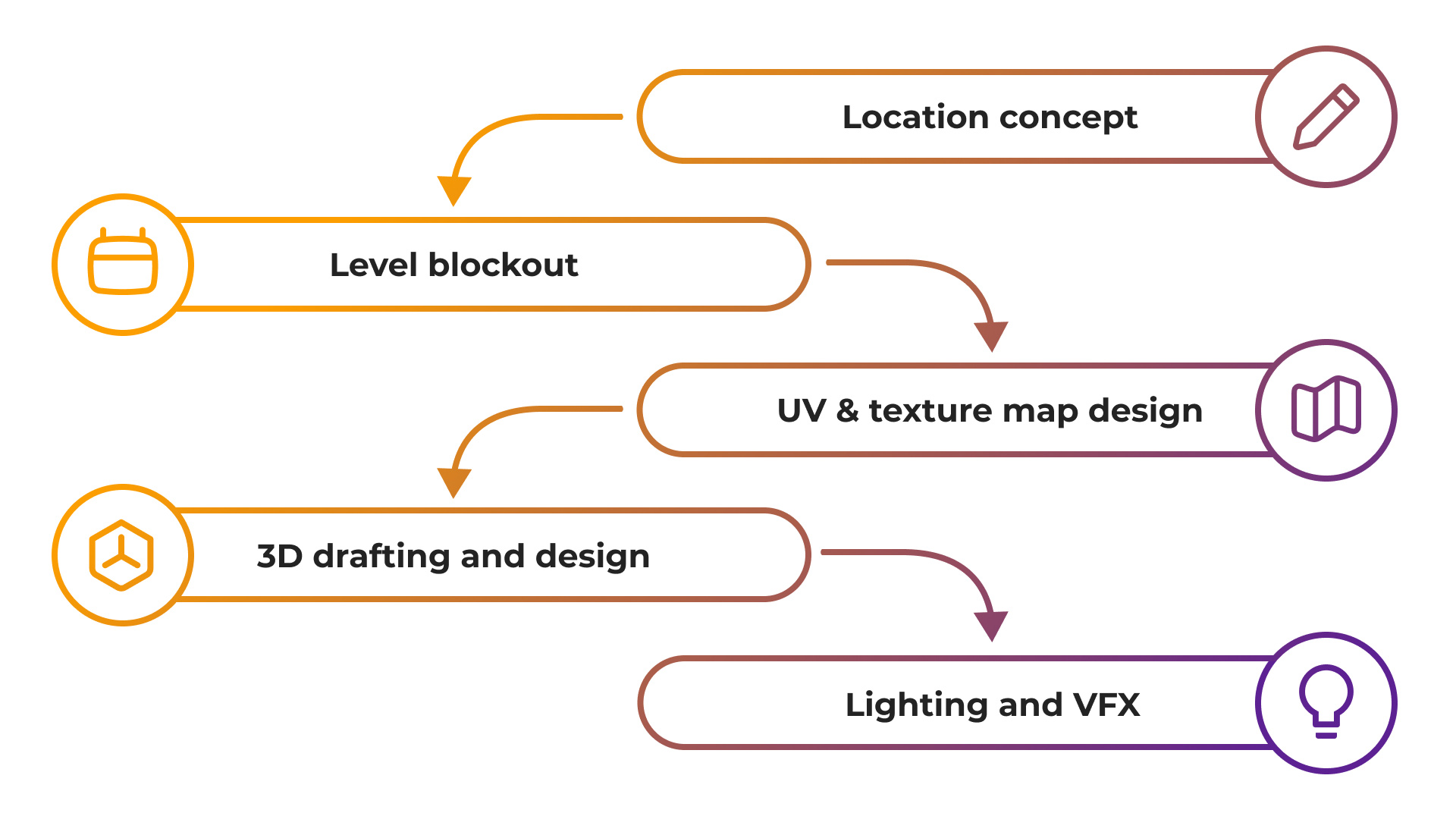 Location concept

Level blockout

UV & texture map design

3D drafting and design

Lighting and VFX